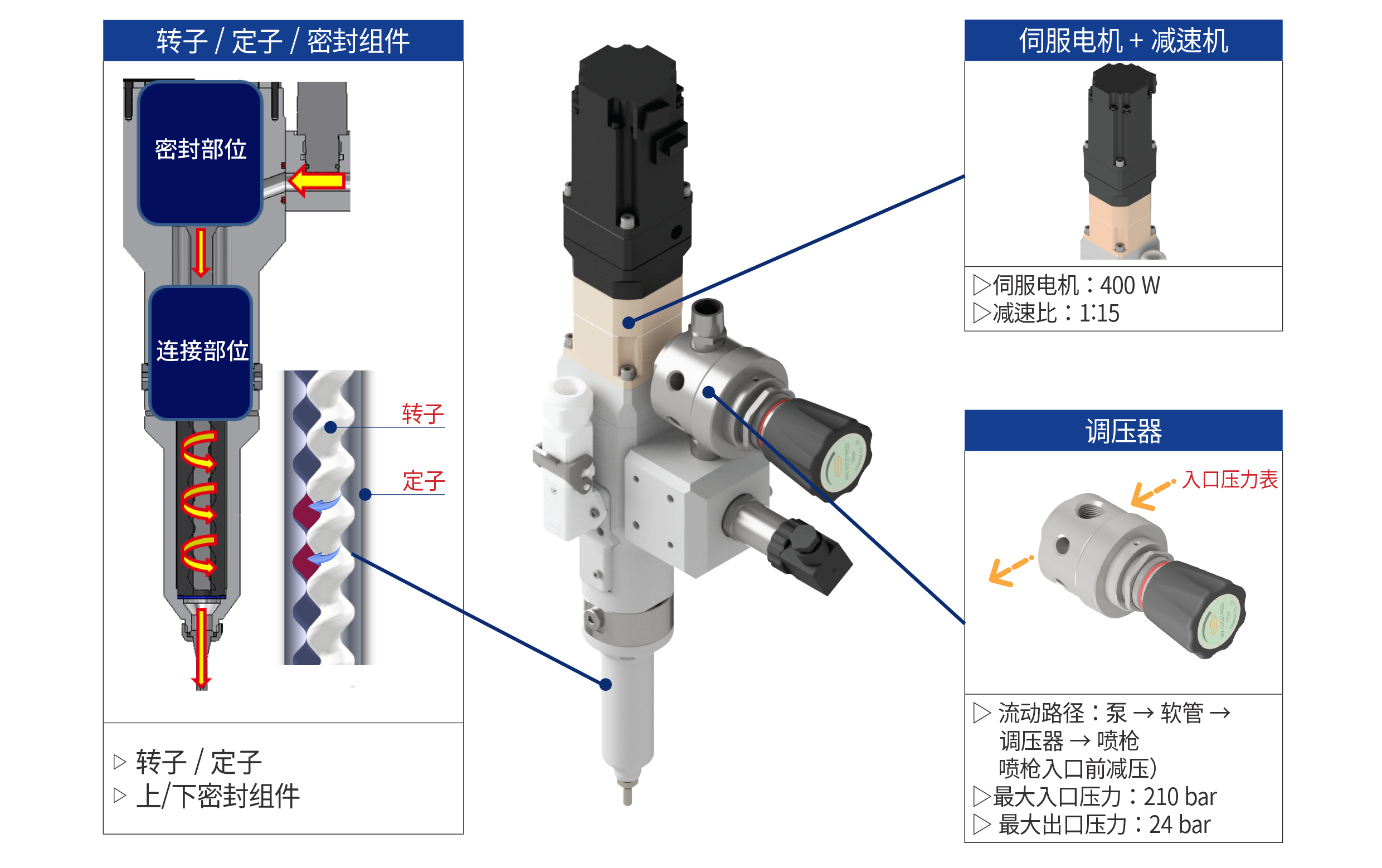 转子 / 定子 / 密封组件

密封部位

连接部位

转子

定子

▷ 转子 / 定子
▷ 上/下密封组件

伺服电机 + 减速机

▷伺服电机：400 W
▷减速比：1:15

调压器

入口压力表

▷ 流动路径：泵 → 软管 → 调压器 → 喷枪 喷枪入口前减压)
▷最大入口压力：210 bar
▷ 最大出口压力：24 bar